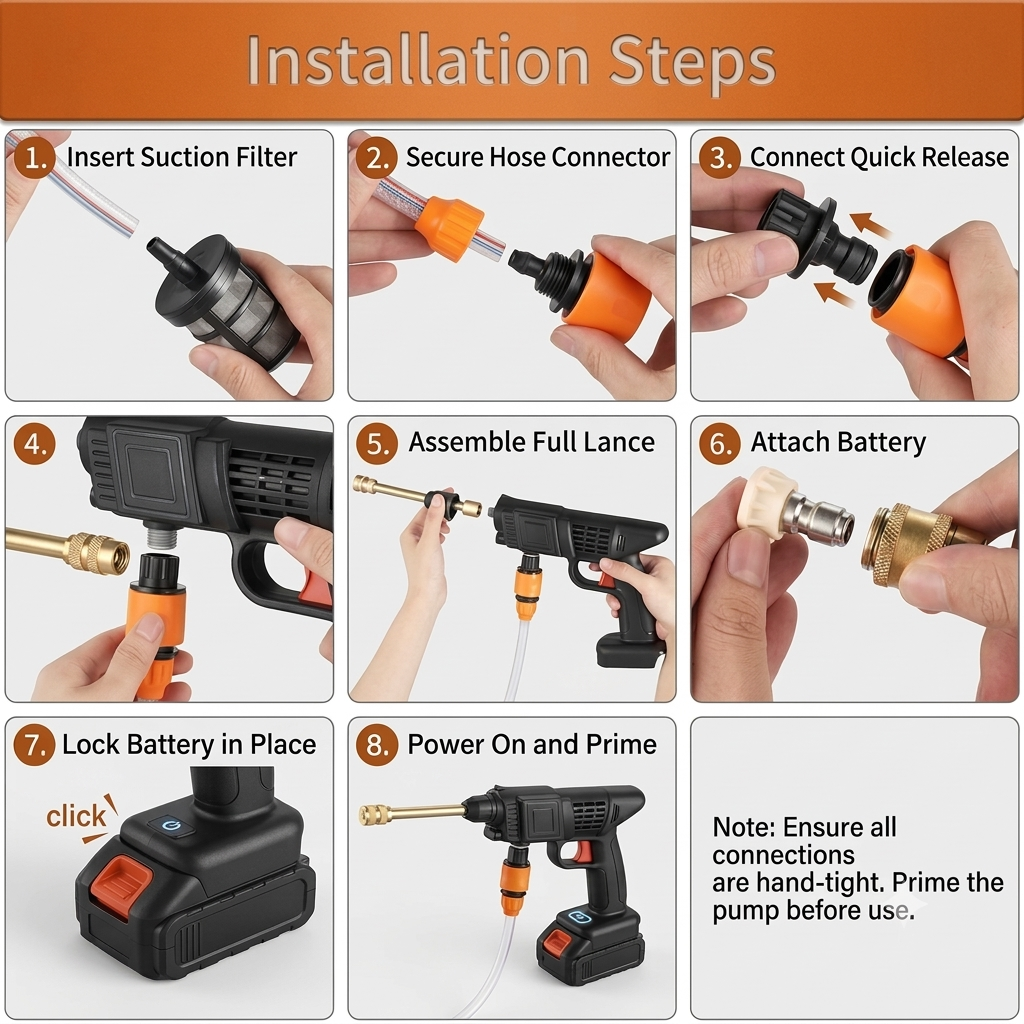 Installation Steps

1. Insert Suction Filter

2. Secure Hose Connector

3. Connect Quick Release

4.

5. Assemble Full Lance

6. Attach Battery

7. Lock Battery in Place

click

8. Power On and Prime

Note: Ensure all connections are hand-tight. Prime the pump before use.