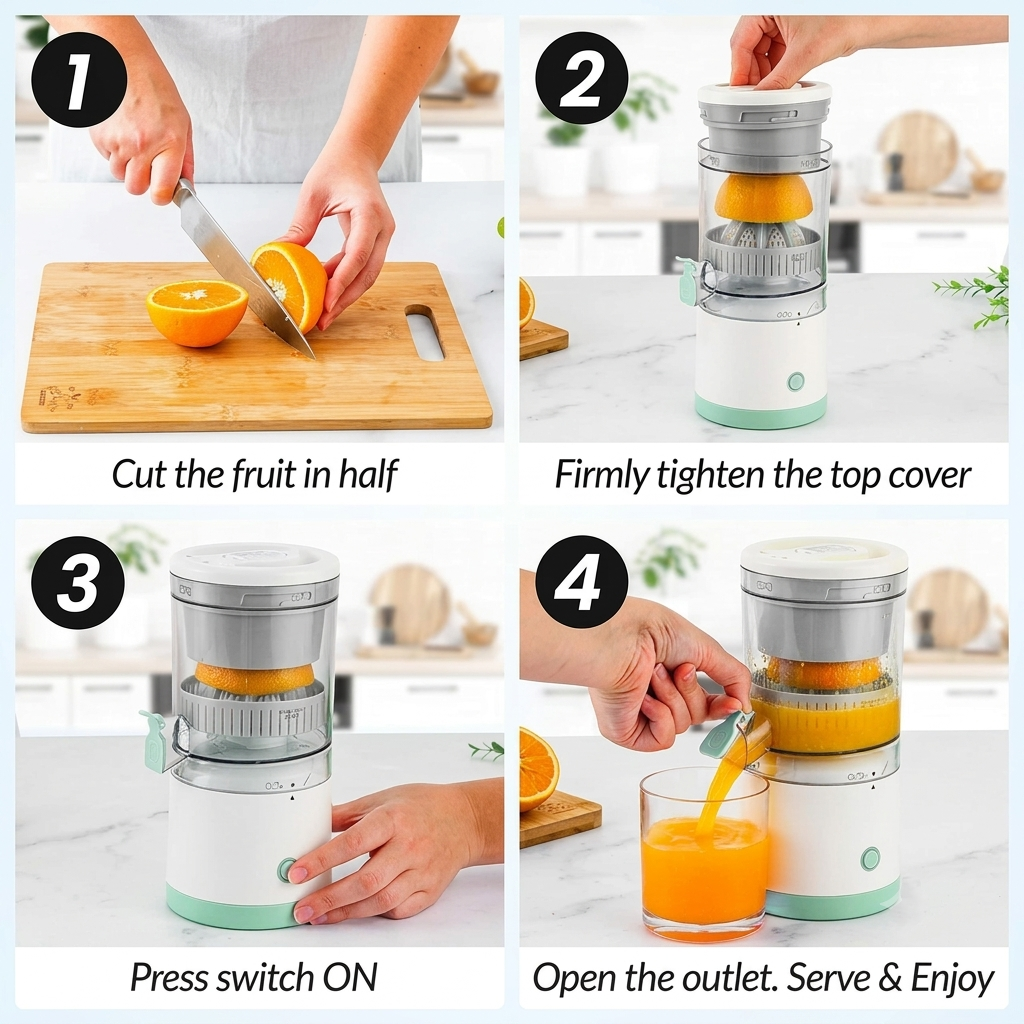 1
Cut the fruit in half

2
Firmly tighten the top cover

3
Press switch ON

4
Open the outlet. Serve & Enjoy