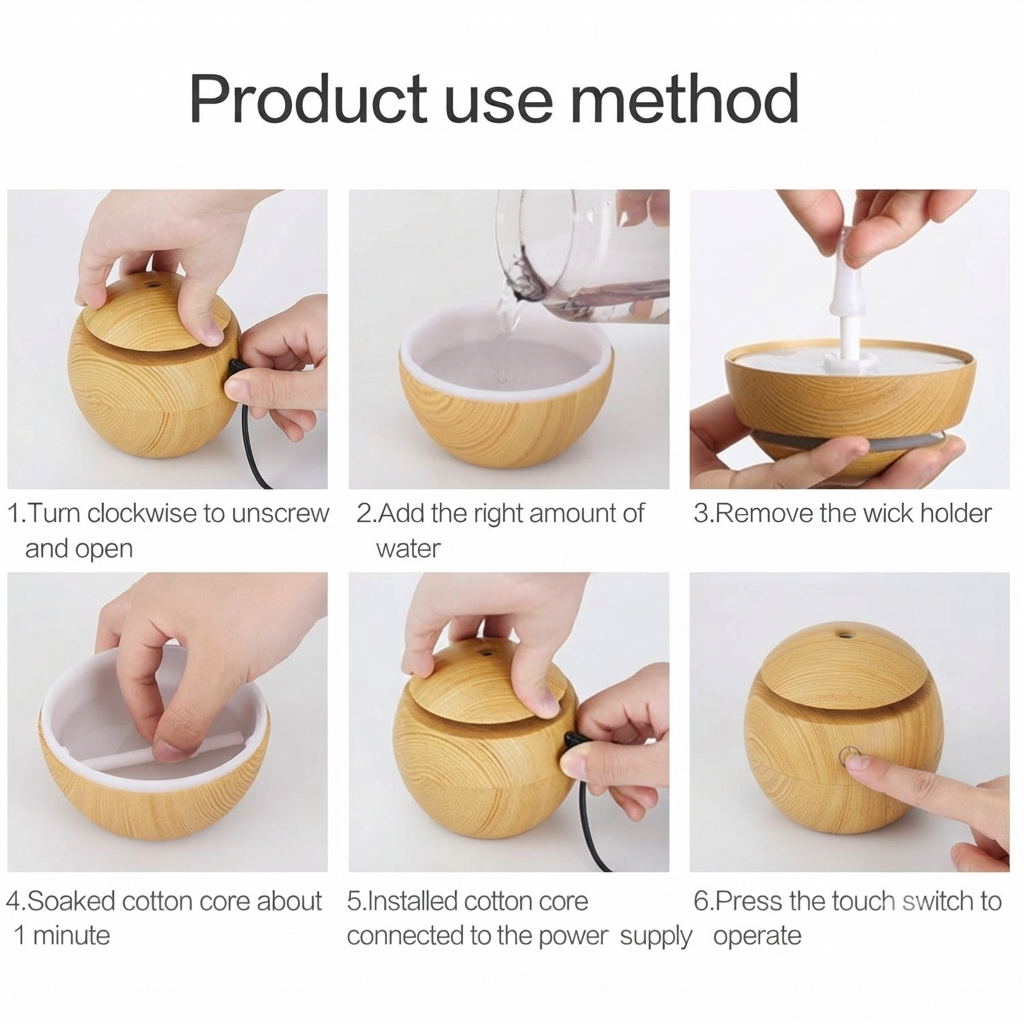 Product use method

1.Turn clockwise to unscrew and open

2.Add the right amount of water

3.Remove the wick holder

4.Soaked cotton core about 1 minute

5.Installed cotton core connected to the power supply

6.Press the touch switch to operate