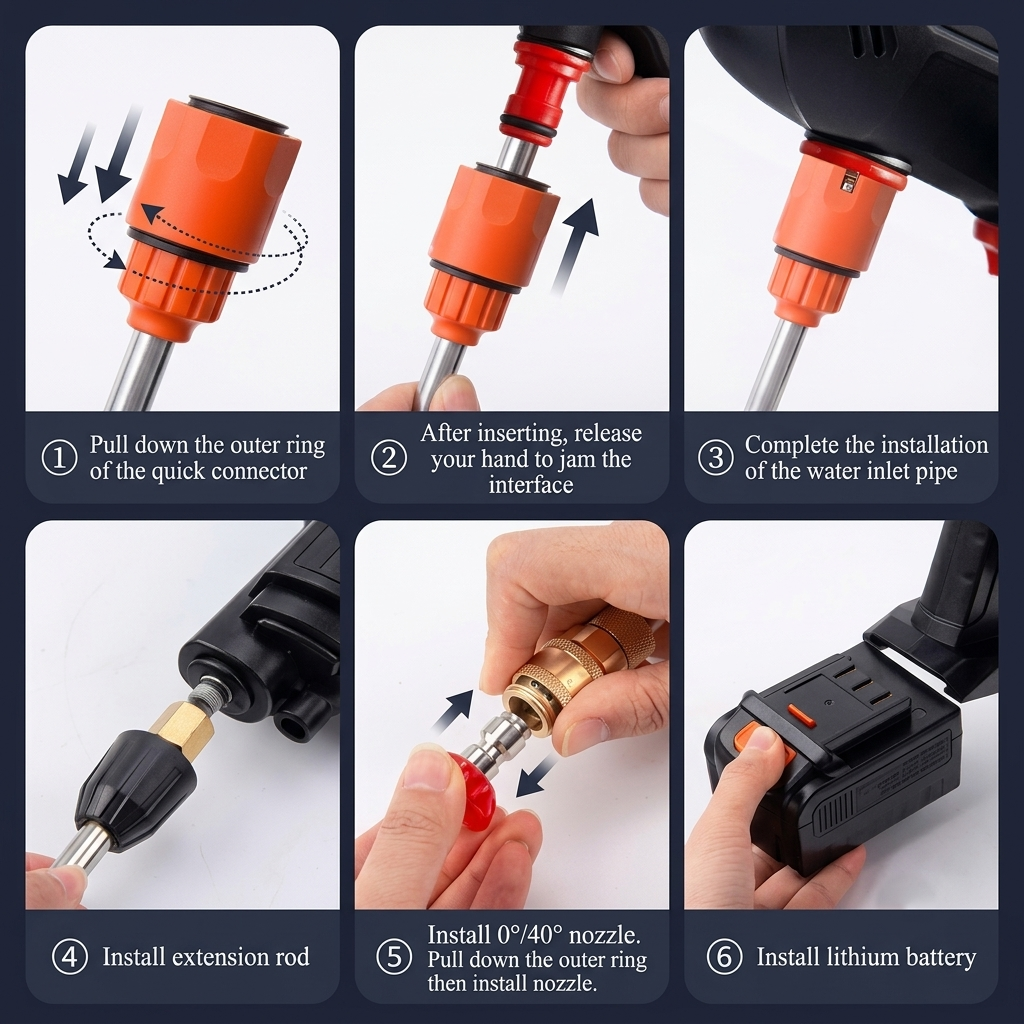 ① Pull down the outer ring of the quick connector

② After inserting, release your hand to jam the interface

③ Complete the installation of the water inlet pipe

④ Install extension rod

⑤ Install 0°/40° nozzle. Pull down the outer ring then install nozzle.

⑥ Install lithium battery